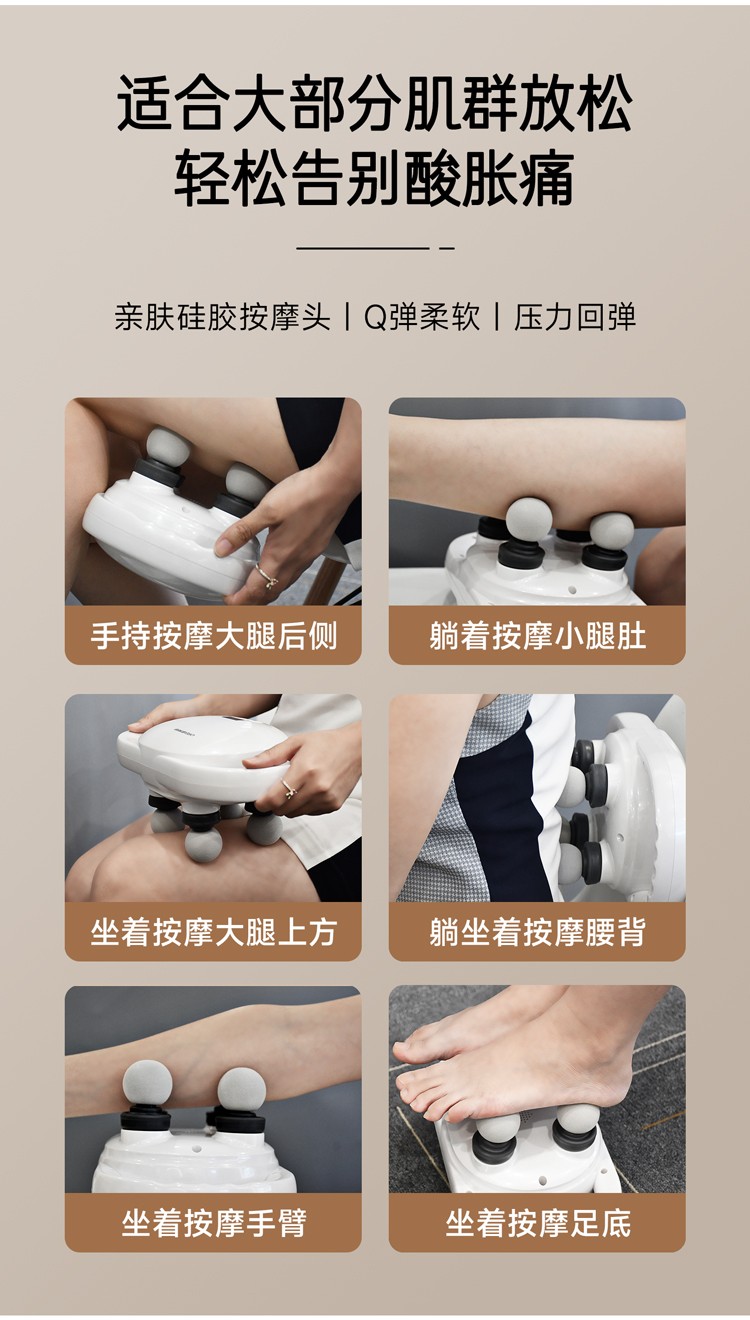 适合大部分肌群放松
轻松告别酸胀痛

亲肤硅胶按摩头 | Q弹柔软 | 压力回弹

手持按摩大腿后侧

躺着按摩小腿肚

坐着按摩大腿上方

躺坐着按摩腰背

坐着按摩手臂

坐着按摩足底