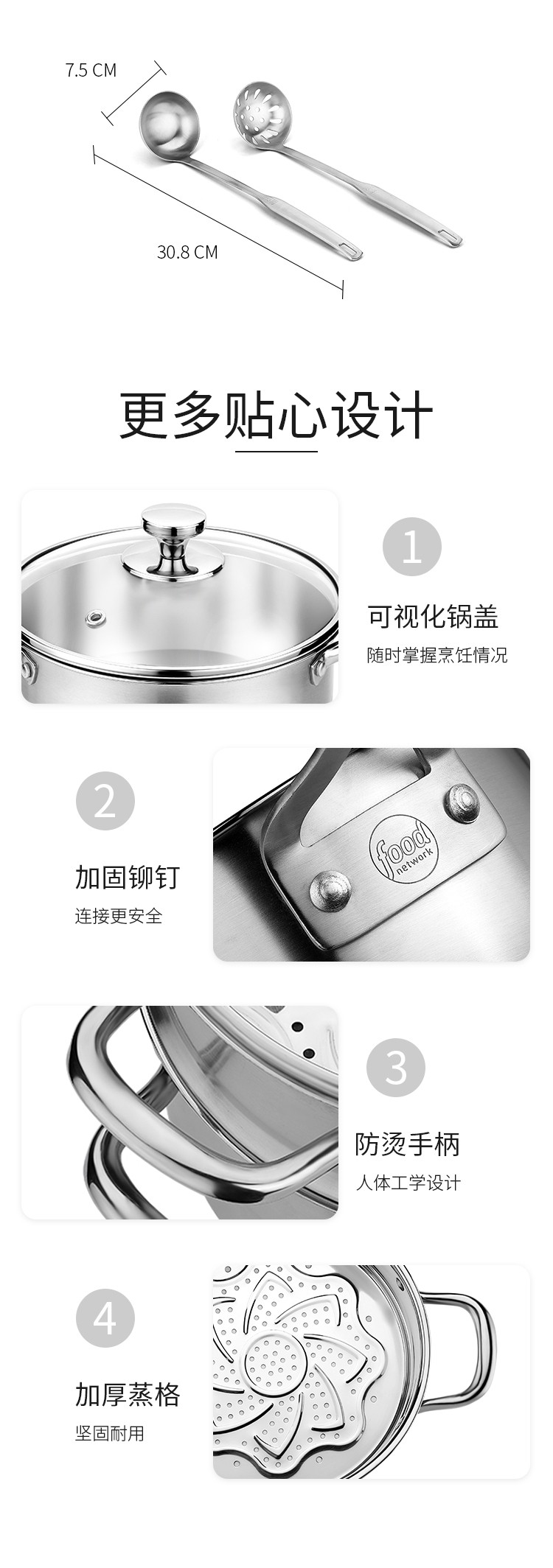 7.5 CM

30.8 CM

更多贴心设计

1

可视化锅盖

随时掌握烹饪情况

2

加固铆钉

连接更安全

food network

3

防烫手柄

人体工学设计

4

加厚蒸格

坚固耐用